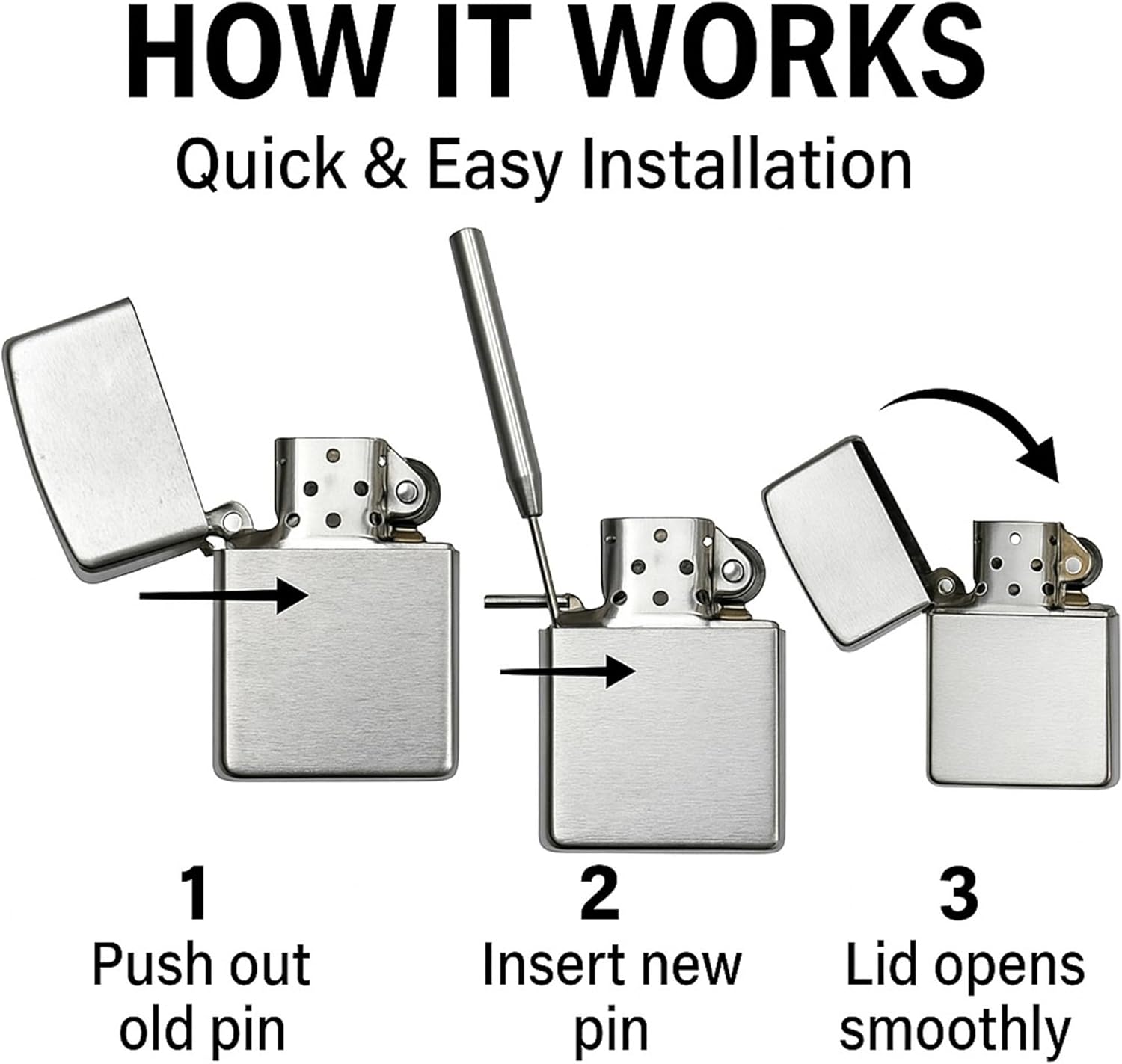 HOW IT WORKS

Quick & Easy Installation

1
Push out old pin

2
Insert new pin

3
Lid opens smoothly