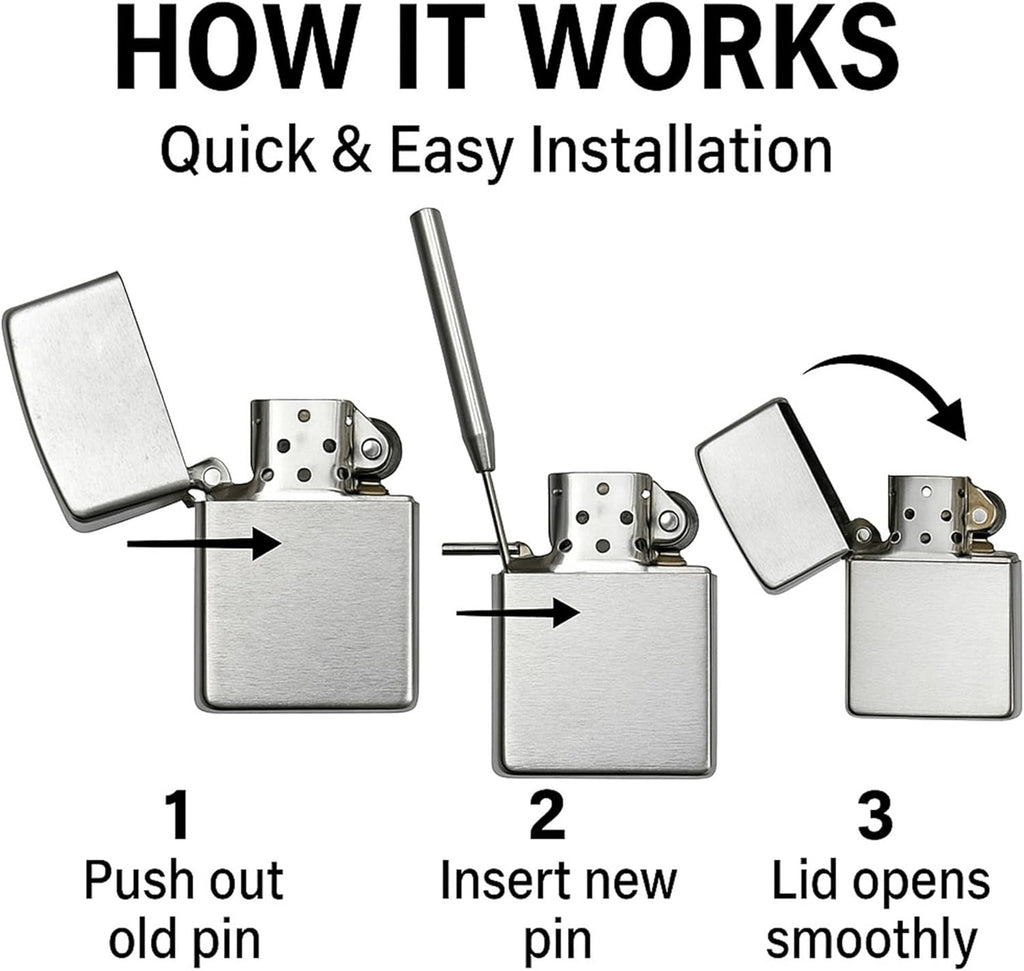 HOW IT WORKS
Quick & Easy Installation

1
Push out old pin

2
Insert new pin

3
Lid opens smoothly