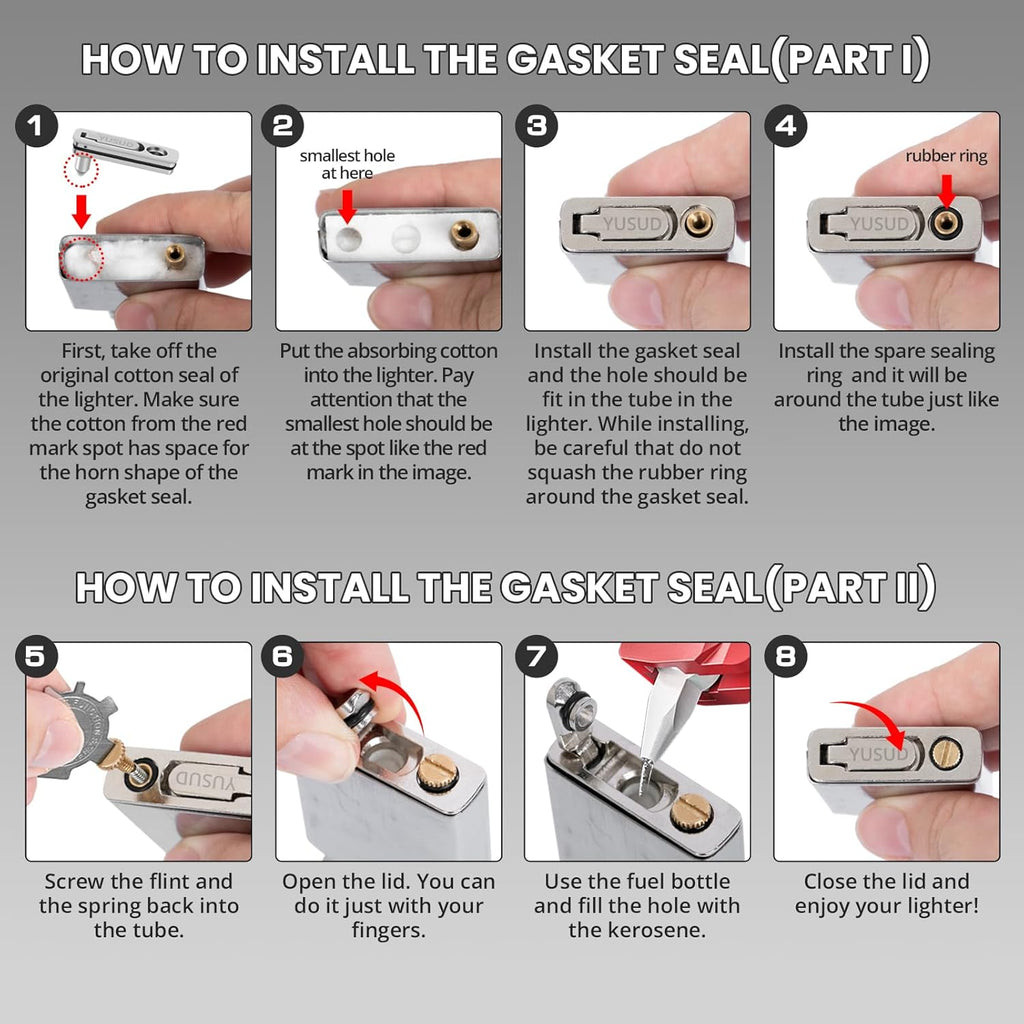 HOW TO INSTALL THE GASKET SEAL(PART I)

1
YUSUD
First, take off the original cotton seal of the lighter. Make sure the cotton from the red mark spot has space for the horn shape of the gasket seal.

2
smallest hole at here
Put the absorbing cotton into the lighter. Pay attention that the smallest hole should be at the spot like the red mark in the image.

3
YUSUD
Install the gasket seal and the hole should be fit in the tube in the lighter. While installing, be careful that do not squash the rubber ring around the gasket seal.

4
rubber ring
YUSUD
Install the spare sealing ring and it will be around the tube just like the image.

HOW TO INSTALL THE GASKET SEAL(PART II)

5
YUSUD
Screw the flint and the spring back into the tube.

6
Open the lid. You can do it just with your fingers.

7
Use the fuel bottle and fill the hole with the kerosene.

8
YUSUD
Close the lid and enjoy your lighter!